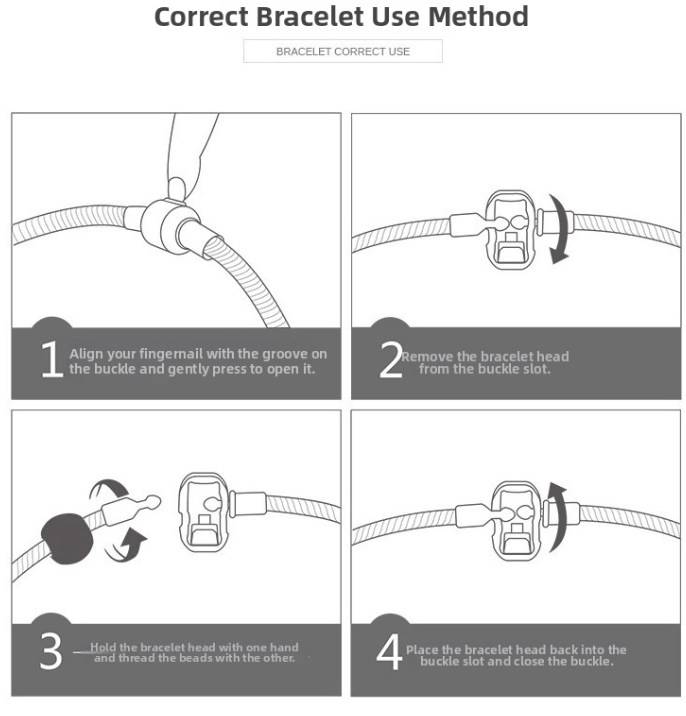 Correct Bracelet Use Method

BRACELET CORRECT USE

1 Align your fingernail with the groove on the buckle and gently press to open it.

2 Remove the bracelet head from the buckle slot.

3 Hold the bracelet head with one hand and thread the beads with the other.

4 Place the bracelet head back into the buckle slot and close the buckle.